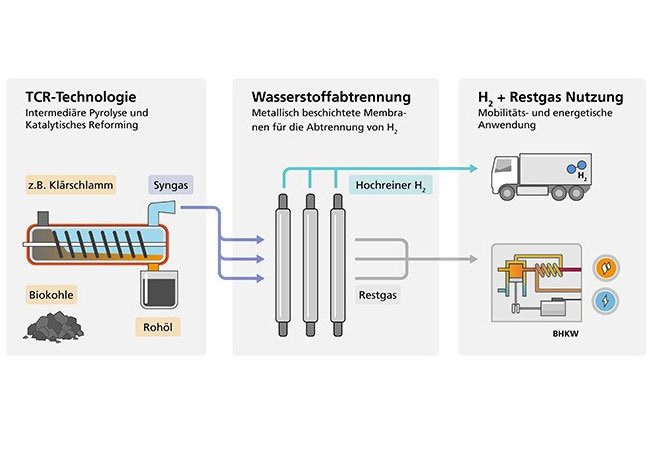 TCR-Technologie
Intermediäre Pyrolyse und Katalytisches Reforming

z.B. Klärschlamm

Syngas

Biokohle

Rohöl

Wasserstoffabtrennung
Metallisch beschichtete Membranen für die Abtrennung von $H_2$

Hochreiner $H_2$

Restgas

$H_2$ + Restgas Nutzung
Mobilitäts- und energetische Anwendung

$H_2$

BHKW